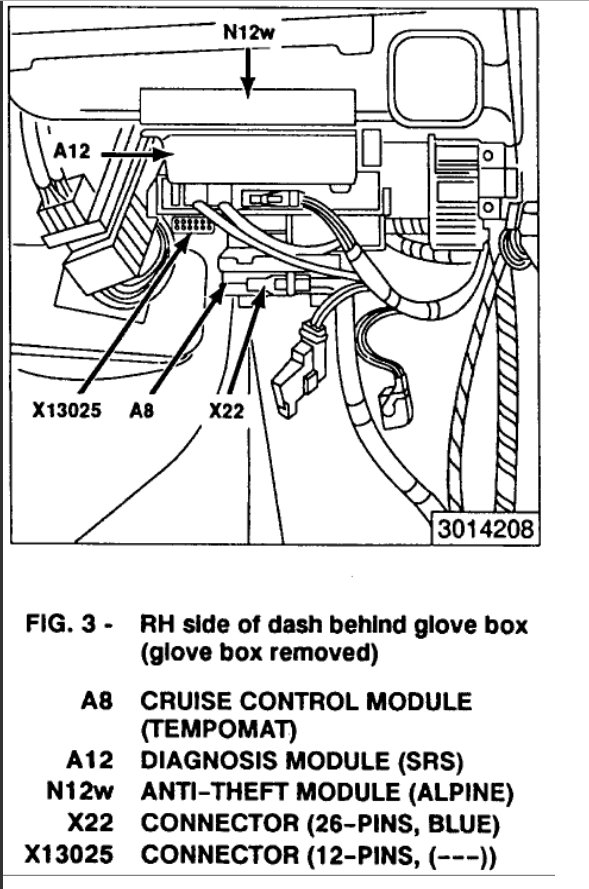 N12w

A12

X13025 A8 X22

3014208

FIG. 3 - RH side of dash behind glove box (glove box removed)

A8 CRUISE CONTROL MODULE (TEMPOMAT)
A12 DIAGNOSIS MODULE (SRS)
N12w ANTI-THEFT MODULE (ALPINE)
X22 CONNECTOR (26-PINS, BLUE)
X13025 CONNECTOR (12-PINS, (---))