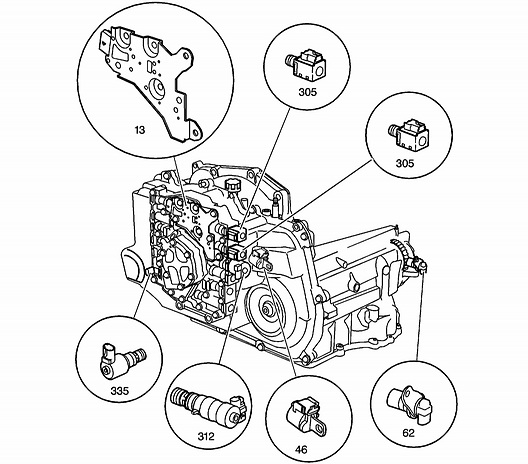 13

305

305

335

312

46

62