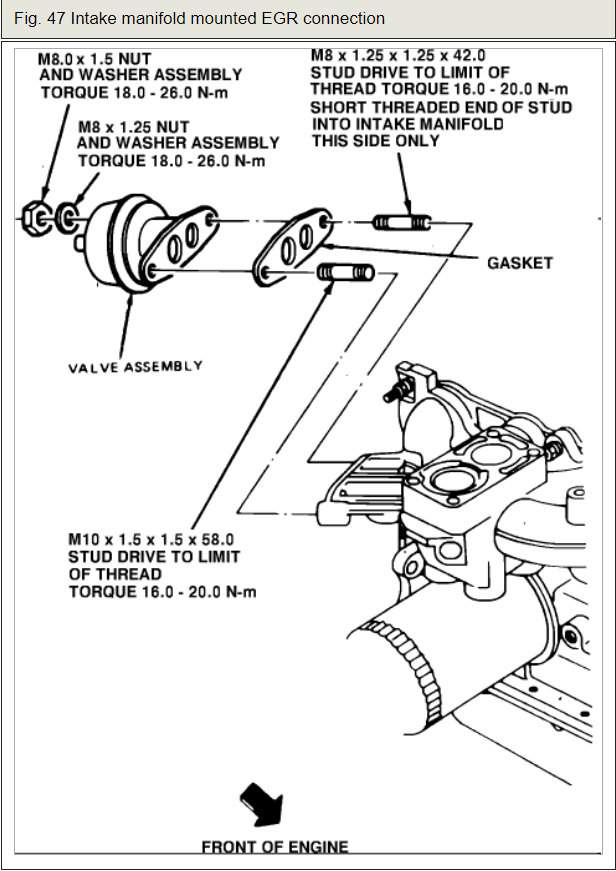 Fig. 47 Intake manifold mounted EGR connection

M8.0 x 1.5 NUT
AND WASHER ASSEMBLY
TORQUE 18.0 - 26.0 N-m

M8 x 1.25 NUT
AND WASHER ASSEMBLY
TORQUE 18.0 - 26.0 N-m

M8 x 1.25 x 1.25 x 42.0
STUD DRIVE TO LIMIT OF
THREAD TORQUE 16.0 - 20.0 N-m
SHORT THREADED END OF STUD
INTO INTAKE MANIFOLD
THIS SIDE ONLY

GASKET

VALVE ASSEMBLY

M10 x 1.5 x 1.5 x 58.0
STUD DRIVE TO LIMIT
OF THREAD
TORQUE 16.0 - 20.0 N-m

FRONT OF ENGINE