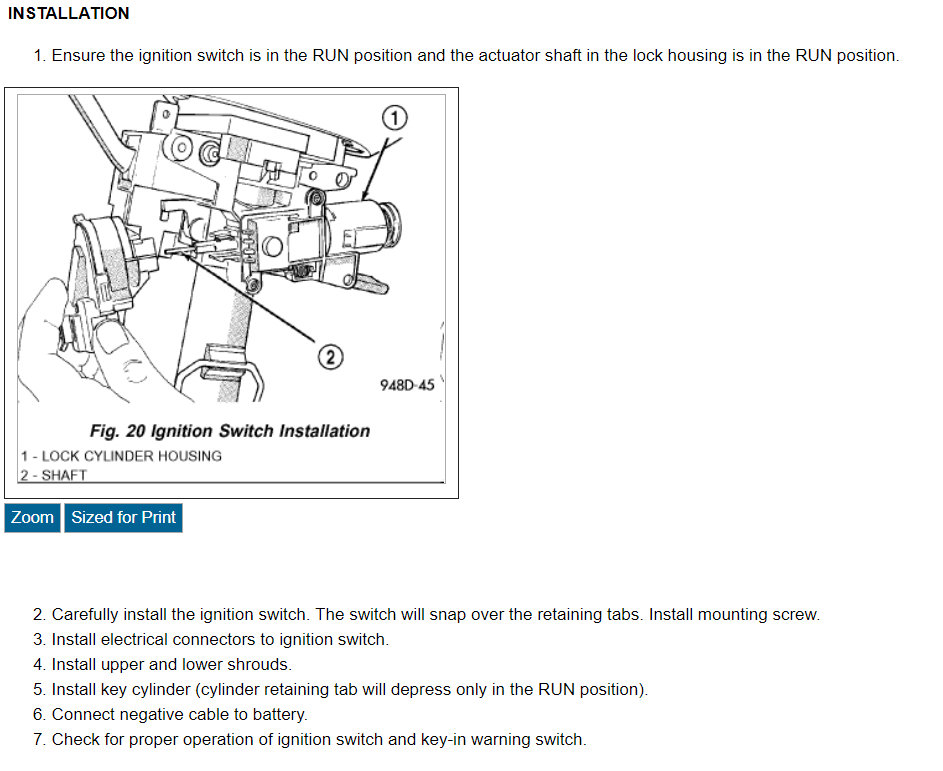 INSTALLATION

1. Ensure the ignition switch is in the RUN position and the actuator shaft in the lock housing is in the RUN position.

1

2

948D-45

Fig. 20 Ignition Switch Installation
1 - LOCK CYLINDER HOUSING
2 - SHAFT

Zoom Sized for Print

2. Carefully install the ignition switch. The switch will snap over the retaining tabs. Install mounting screw.
3. Install electrical connectors to ignition switch.
4. Install upper and lower shrouds.
5. Install key cylinder (cylinder retaining tab will depress only in the RUN position).
6. Connect negative cable to battery.
7. Check for proper operation of ignition switch and key-in warning switch.