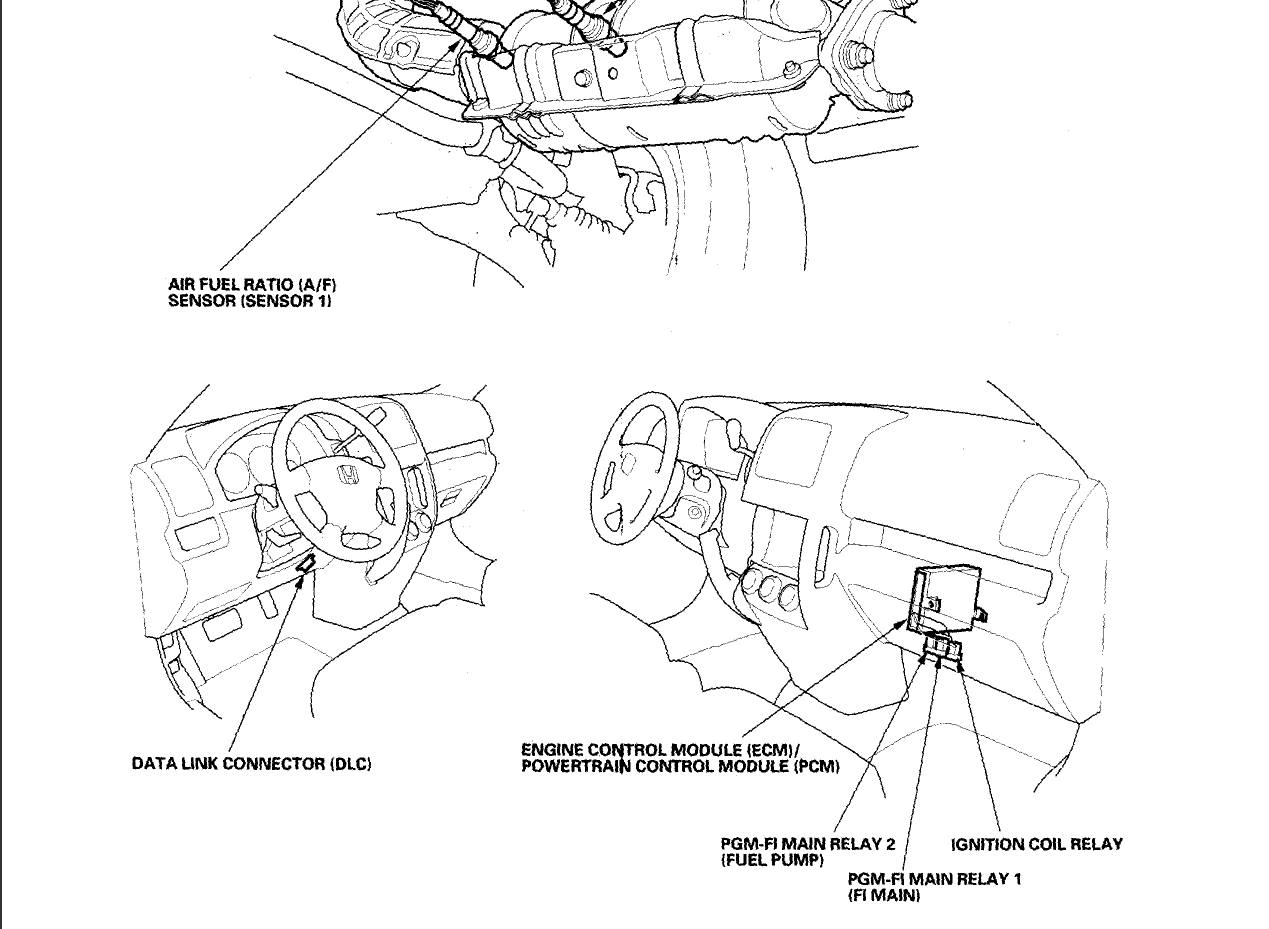 AIR FUEL RATIO (A/F) SENSOR (SENSOR 1)

DATA LINK CONNECTOR (DLC)

ENGINE CONTROL MODULE (ECM)/ POWERTRAIN CONTROL MODULE (PCM)

PGM-FI MAIN RELAY 2 (FUEL PUMP)

IGNITION COIL RELAY

PGM-FI MAIN RELAY 1 (FI MAIN)