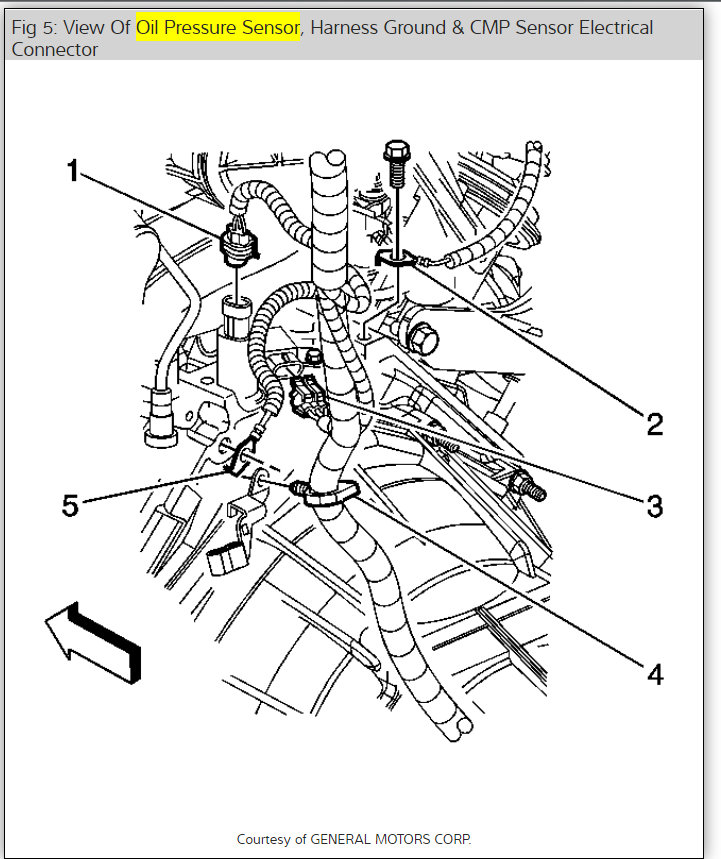 Fig 5: View Of Oil Pressure Sensor, Harness Ground & CMP Sensor Electrical Connector

1

2

3

5

4

Courtesy of GENERAL MOTORS CORP.