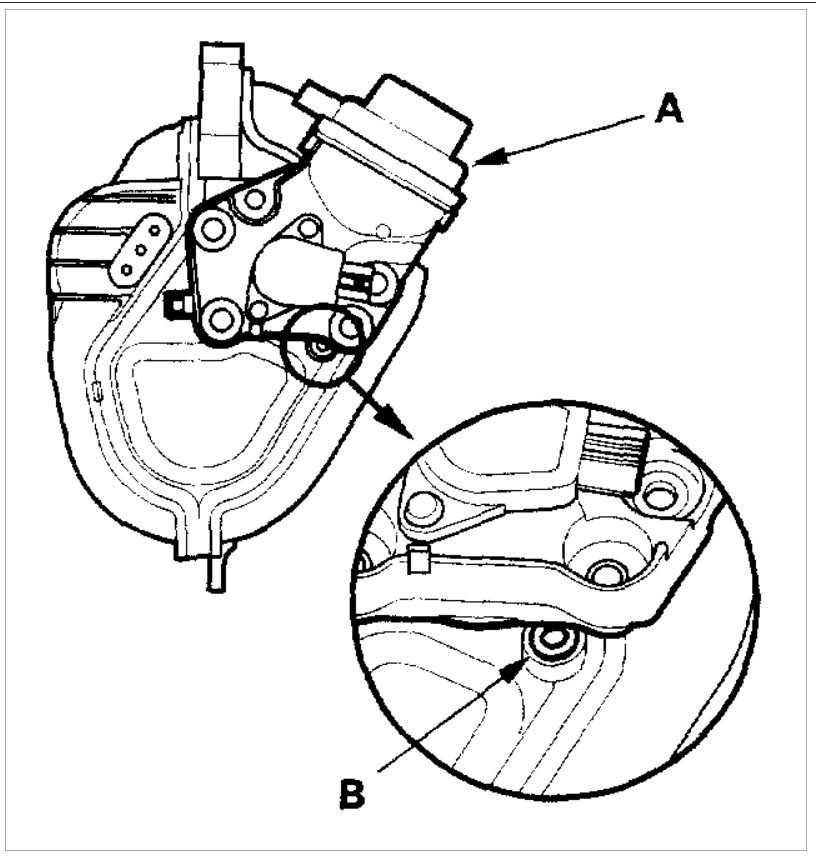 A

B