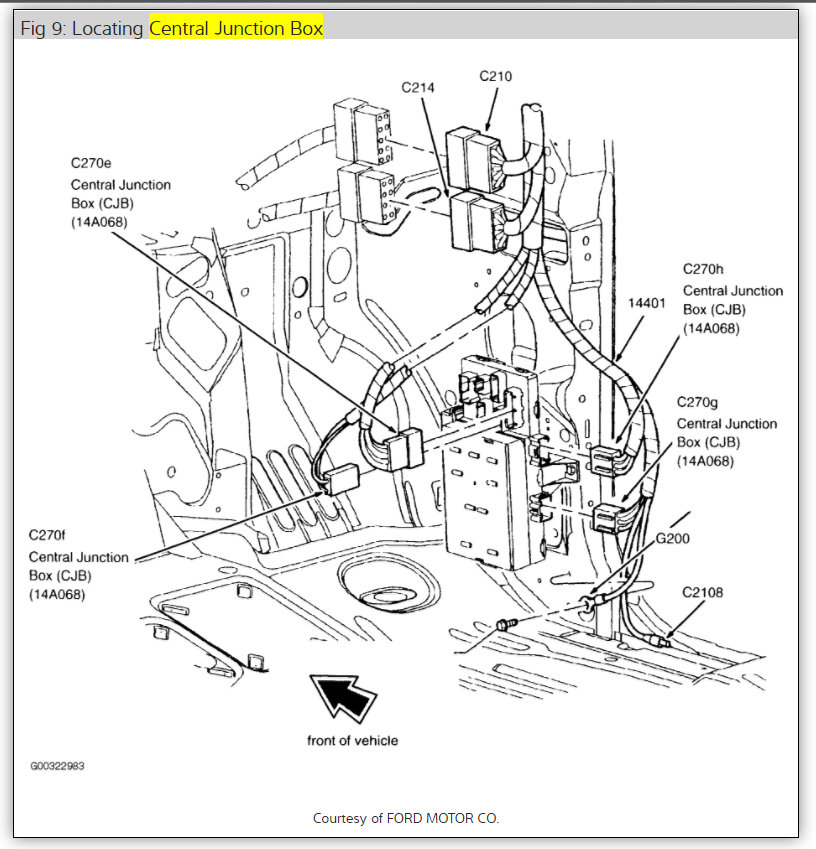 Fig 9: Locating Central Junction Box

C214

C210

C270e
Central Junction Box (CJB) (14A068)

C270h
Central Junction Box (CJB) (14A068)

14401

C270g
Central Junction Box (CJB) (14A068)

C270f
Central Junction Box (CJB) (14A068)

G200

C2108

front of vehicle

G00322983

Courtesy of FORD MOTOR CO.