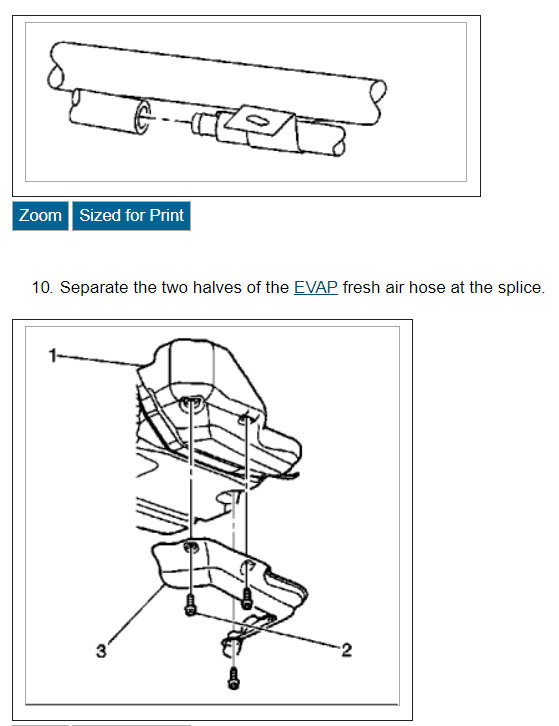 Zoom Sized for Print

10. Separate the two halves of the EVAP fresh air hose at the splice.

1

3

2