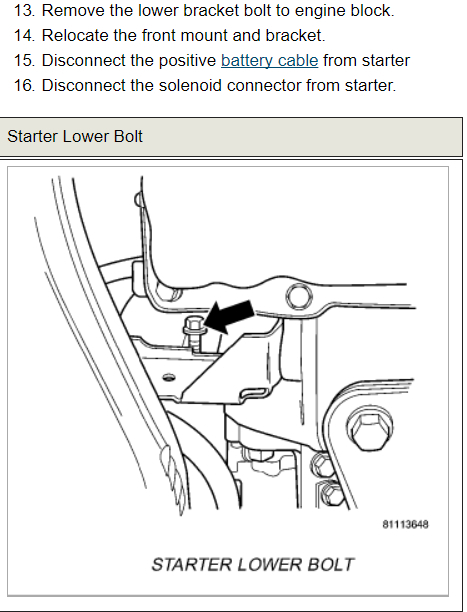 13. Remove the lower bracket bolt to engine block.
14. Relocate the front mount and bracket.
15. Disconnect the positive battery cable from starter
16. Disconnect the solenoid connector from starter.

Starter Lower Bolt

81113648

STARTER LOWER BOLT