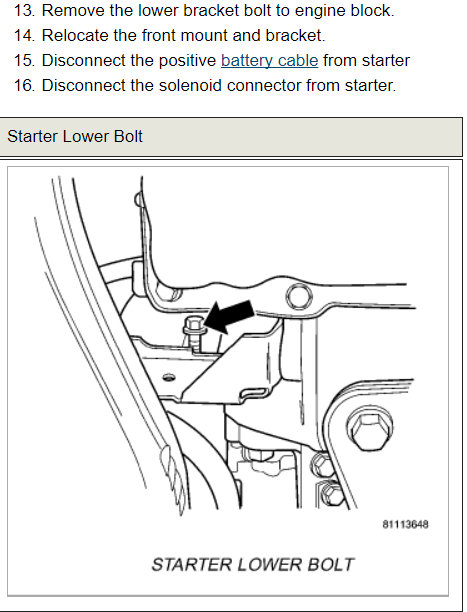 13. Remove the lower bracket bolt to engine block.
14. Relocate the front mount and bracket.
15. Disconnect the positive battery cable from starter
16. Disconnect the solenoid connector from starter.

Starter Lower Bolt

81113648

STARTER LOWER BOLT