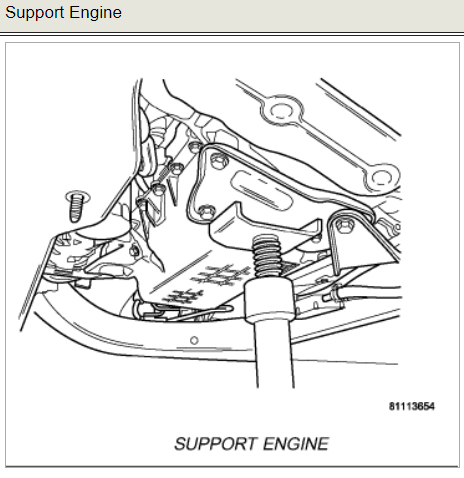 Support Engine

81113654

SUPPORT ENGINE