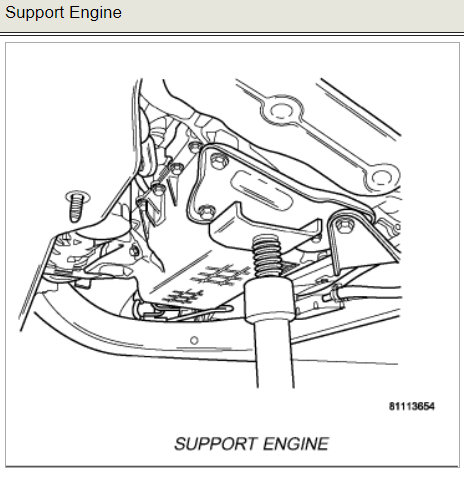 Support Engine

81113654

SUPPORT ENGINE