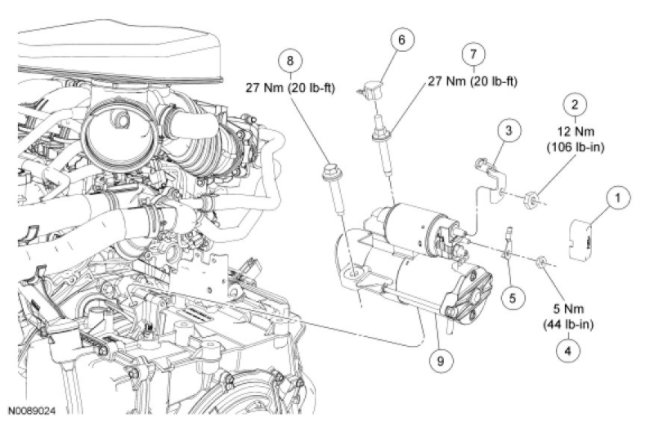 8
27 Nm (20 lb-ft)

6

7
27 Nm (20 lb-ft)

2
12 Nm
(106 lb-in)

3

1

5

5 Nm
(44 lb-in)
4

9

N0089024