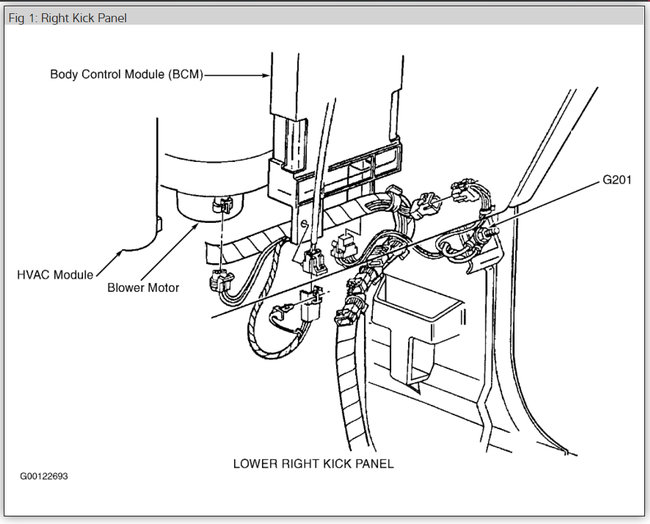 Fig 1: Right Kick Panel

Body Control Module (BCM)

G201

HVAC Module

Blower Motor

LOWER RIGHT KICK PANEL

G00122693