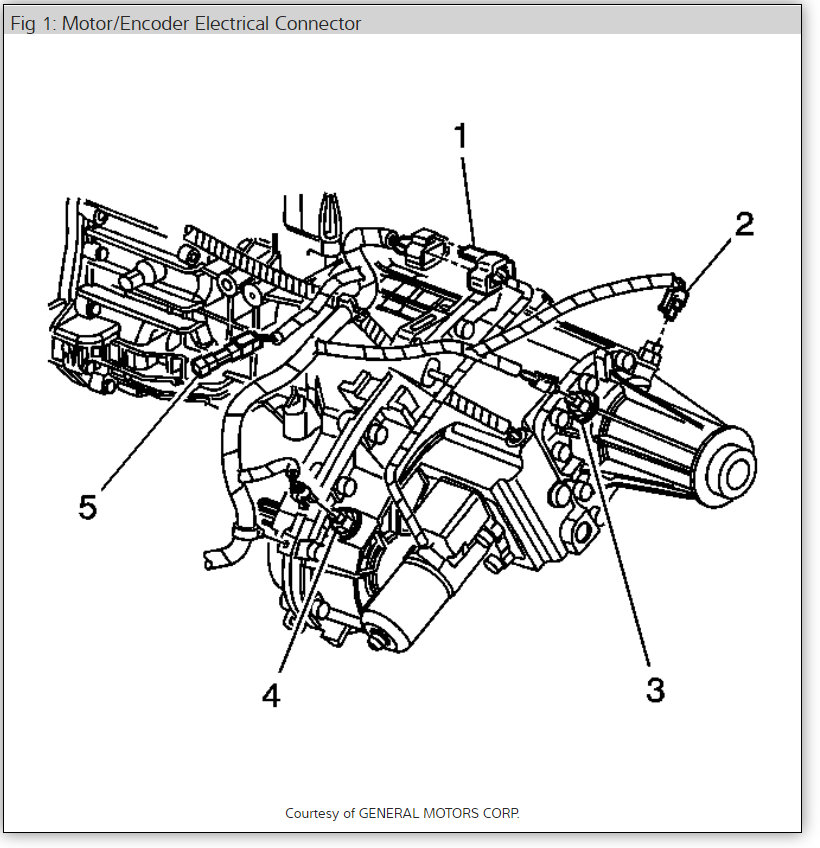 Fig 1: Motor/Encoder Electrical Connector

1

2

5

4

3

Courtesy of GENERAL MOTORS CORP.