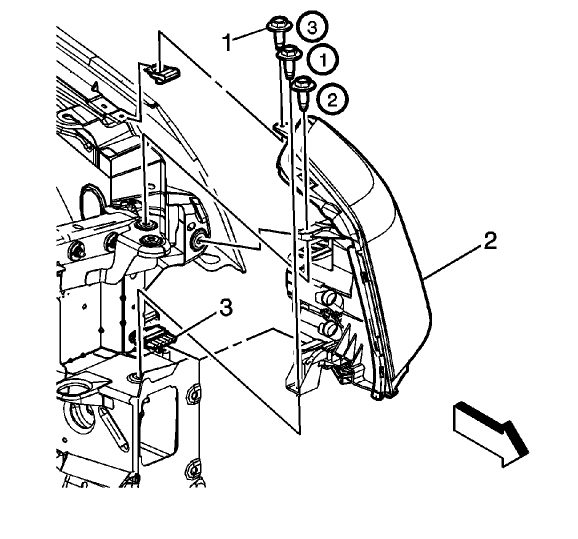 1
3
1
2
2
3