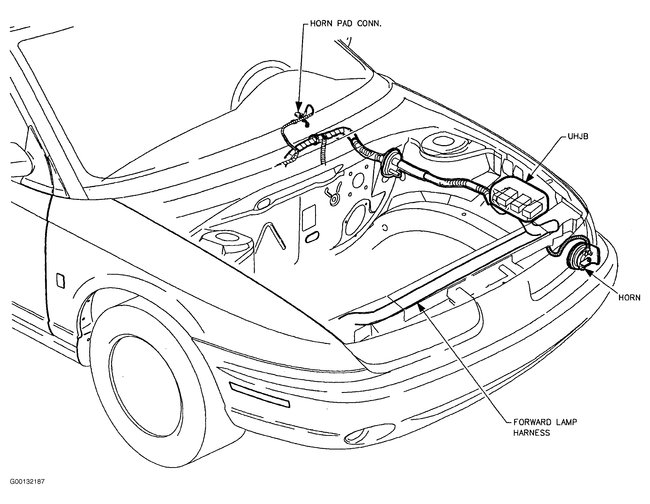 HORN PAD CONN.

UHJB

HORN

FORWARD LAMP HARNESS

G00132187