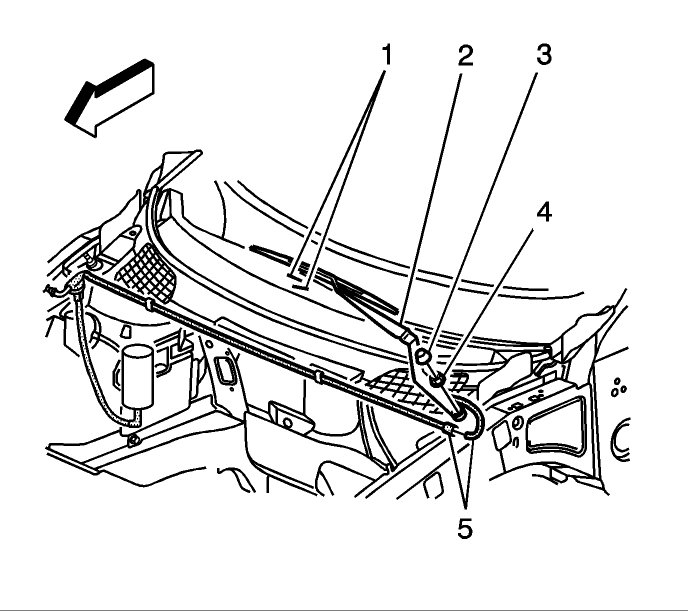 1
2
3
4
5