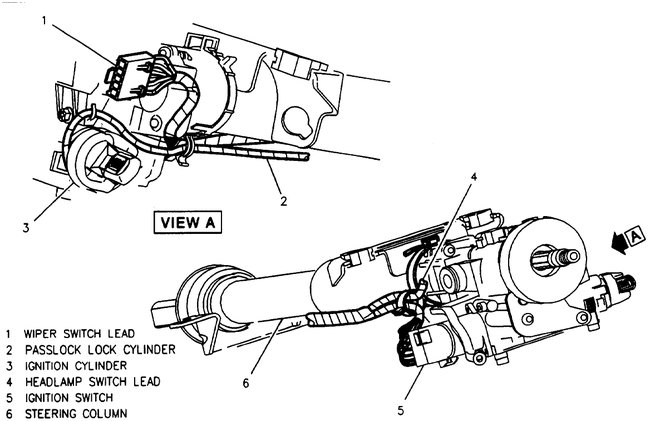 1
2
3
VIEW A
4
A
6
5

1 WIPER SWITCH LEAD
2 PASSLOCK LOCK CYLINDER
3 IGNITION CYLINDER
4 HEADLAMP SWITCH LEAD
5 IGNITION SWITCH
6 STEERING COLUMN