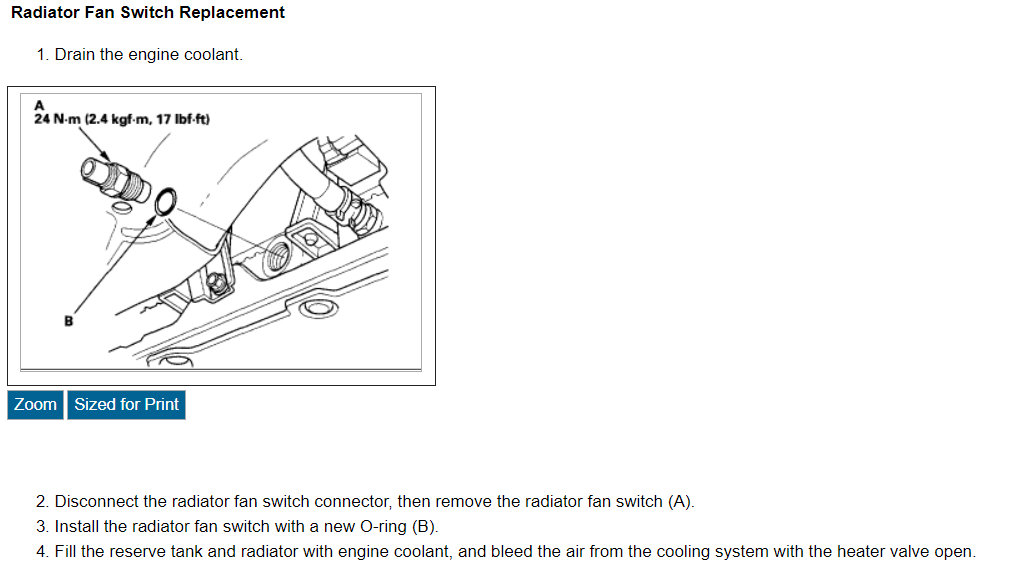 Radiator Fan Switch Replacement

1. Drain the engine coolant.

A
24 N·m (2.4 kgf·m, 17 lbf·ft)

B

Zoom Sized for Print

2. Disconnect the radiator fan switch connector, then remove the radiator fan switch (A).
3. Install the radiator fan switch with a new O-ring (B).
4. Fill the reserve tank and radiator with engine coolant, and bleed the air from the cooling system with the heater valve open.