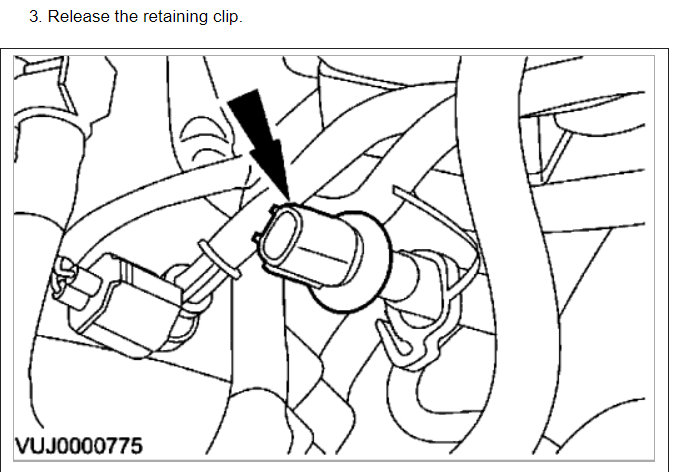 3. Release the retaining clip.

VUJ0000775