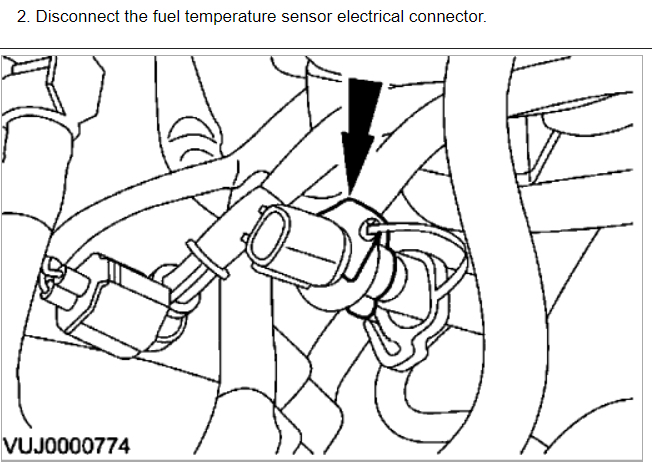 2. Disconnect the fuel temperature sensor electrical connector.

VUJ0000774