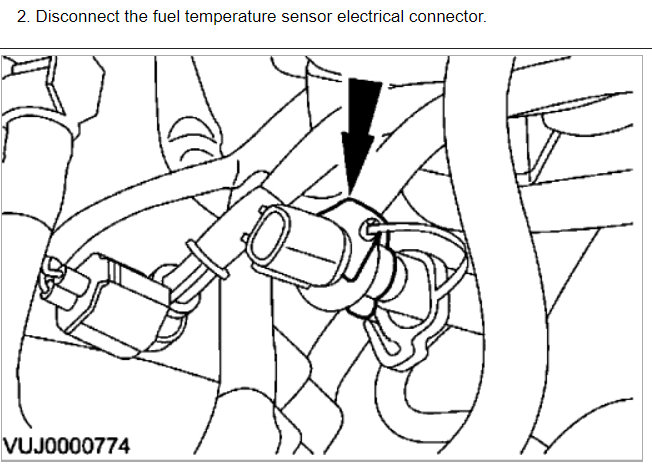 2. Disconnect the fuel temperature sensor electrical connector.

VUJ0000774