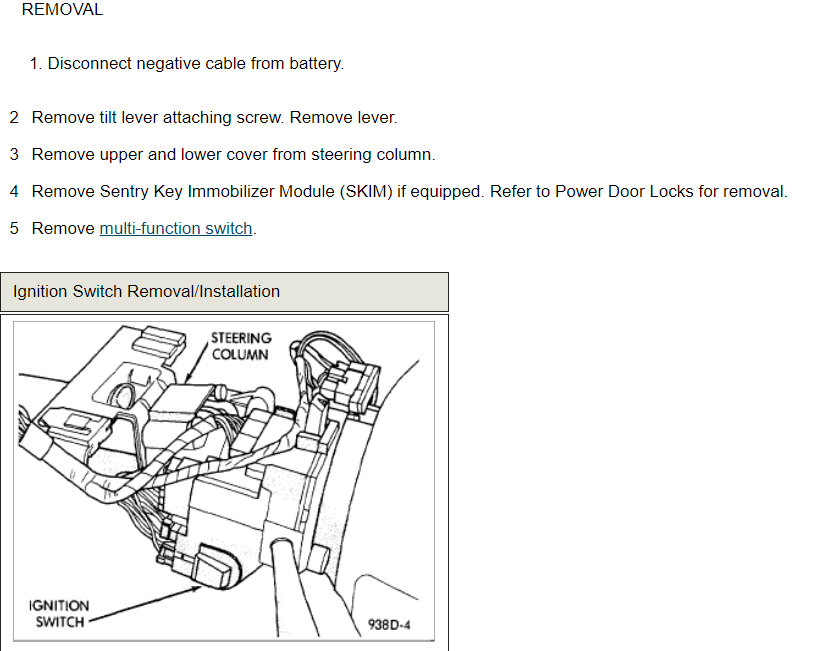 REMOVAL

1. Disconnect negative cable from battery.

2 Remove tilt lever attaching screw. Remove lever.

3 Remove upper and lower cover from steering column.

4 Remove Sentry Key Immobilizer Module (SKIM) if equipped. Refer to Power Door Locks for removal.

5 Remove multi-function switch.

Ignition Switch Removal/Installation

STEERING COLUMN

IGNITION SWITCH

938D-4