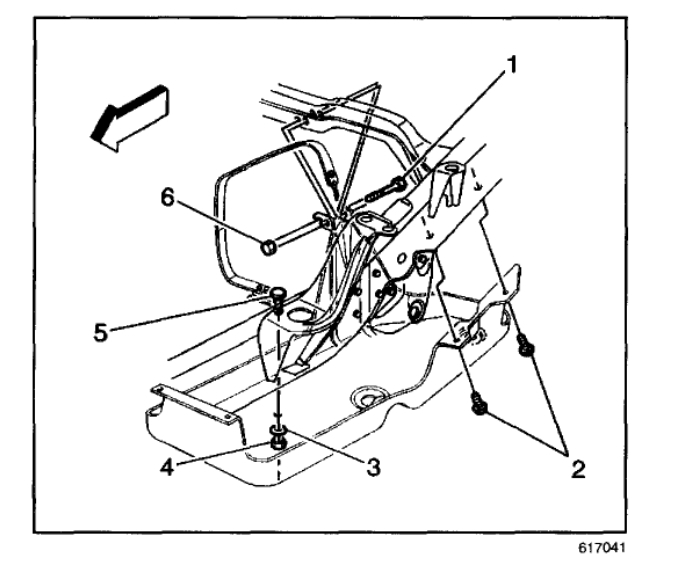 1
6
5
4
3
2
617041