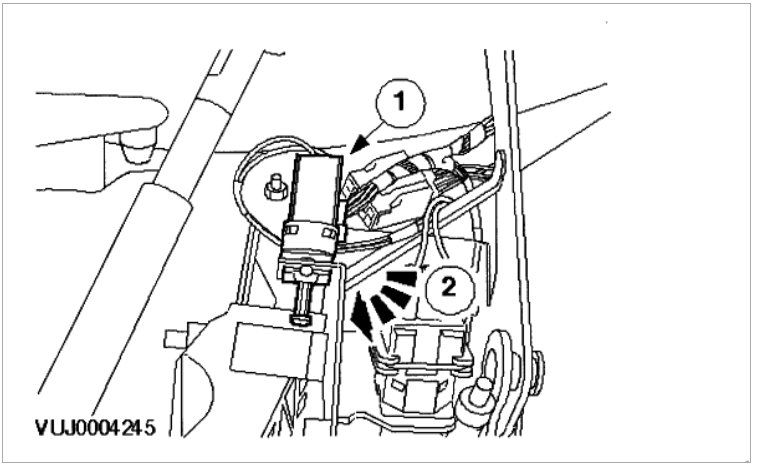 1

2

VUJ0004245