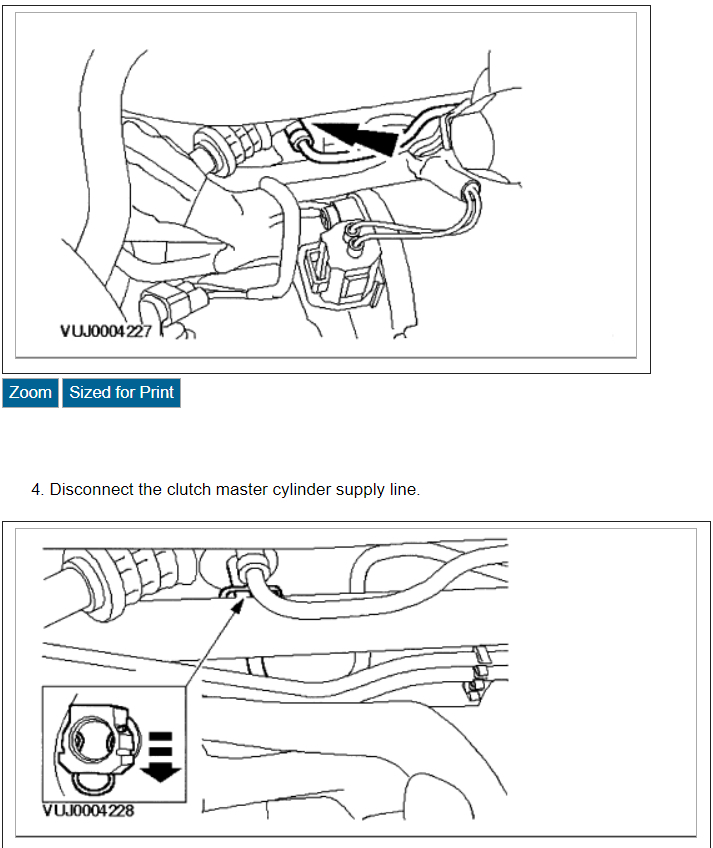 VUJ0004227

Zoom Sized for Print

4. Disconnect the clutch master cylinder supply line.

VUJ0004228