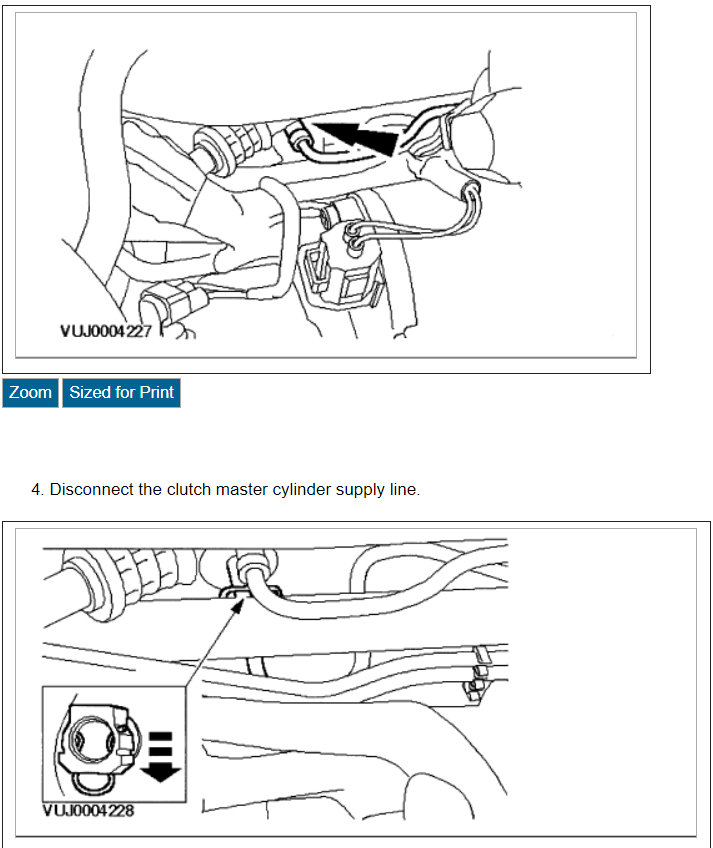 VUJ0004227

Zoom Sized for Print

4. Disconnect the clutch master cylinder supply line.

VUJ0004228