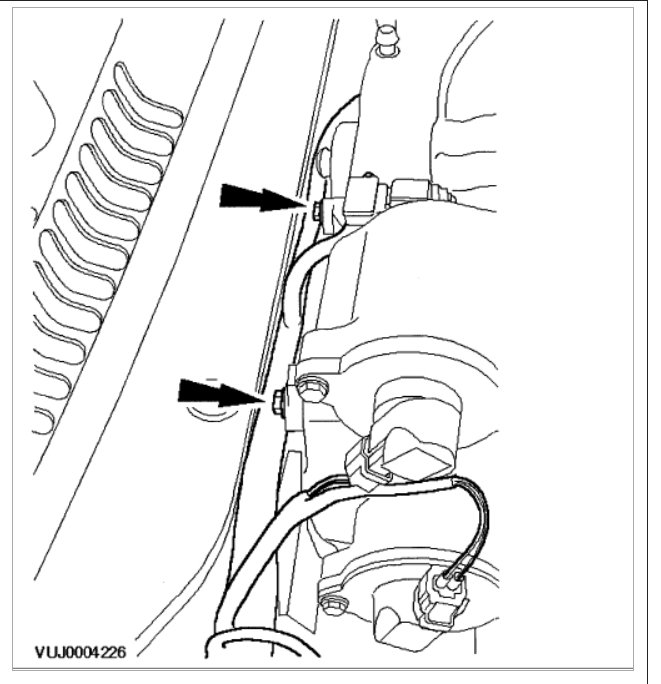 VUJ0004226