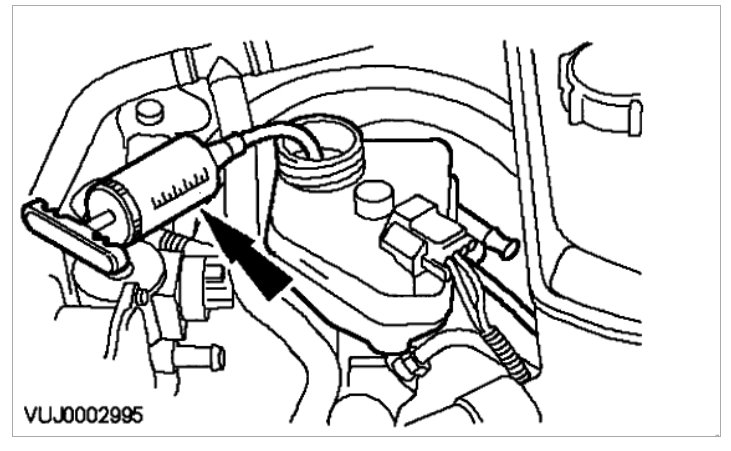 VUJ0002995