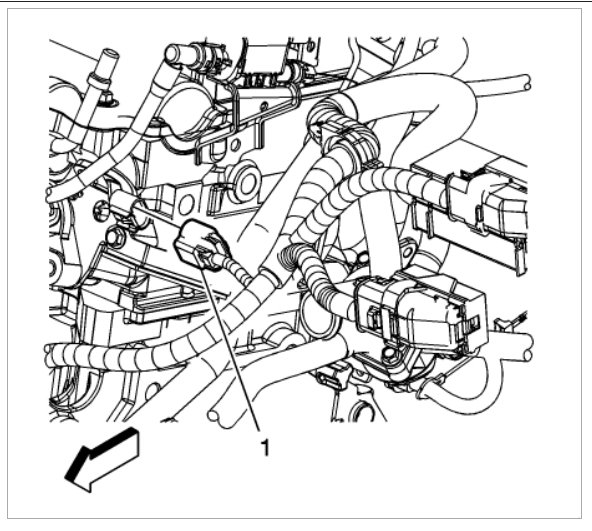 1