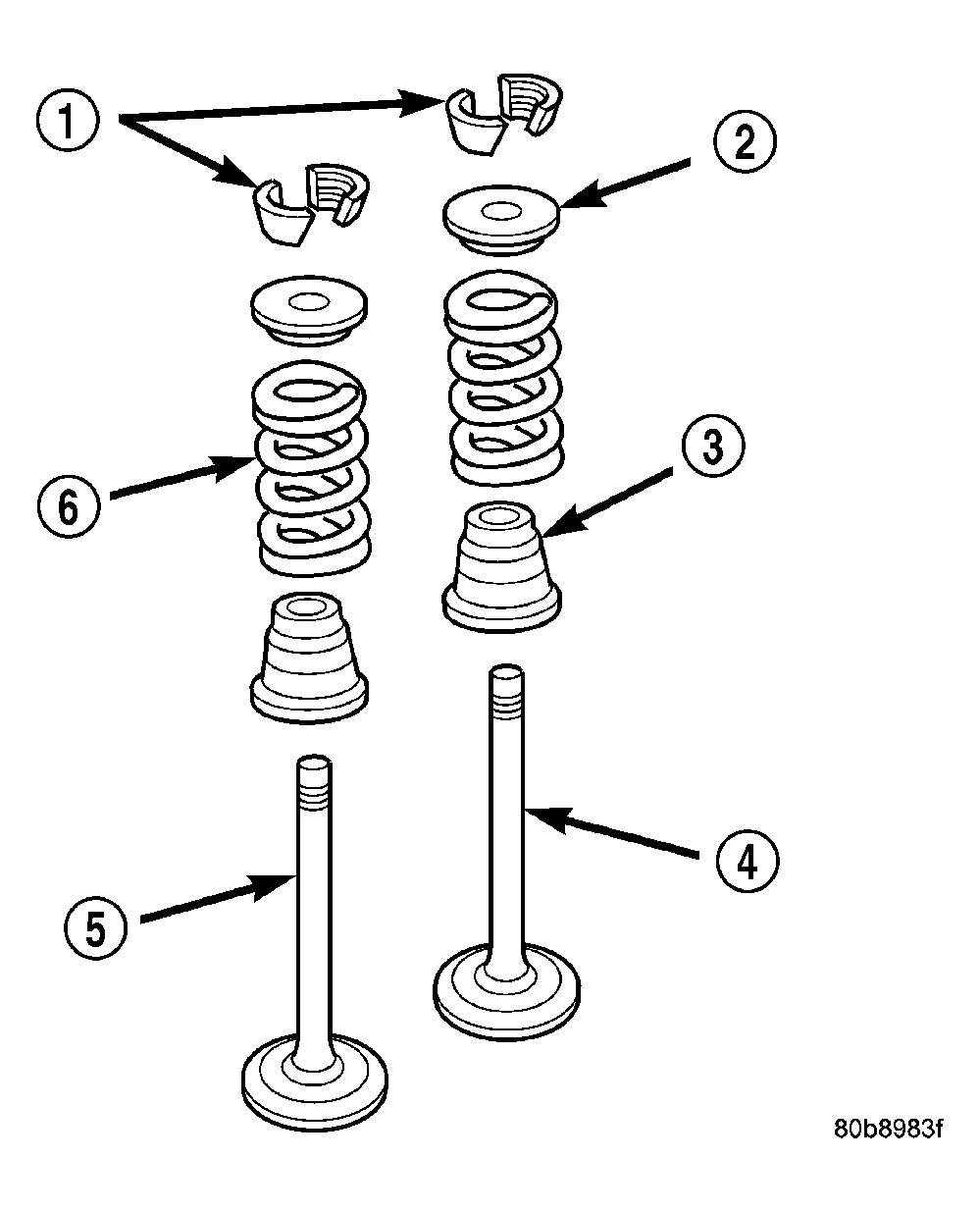 1
2
6
3
4
5
80b8983f