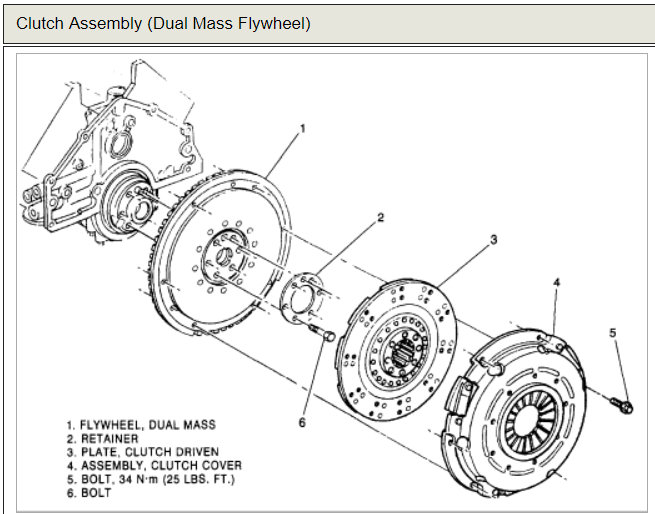 Clutch Assembly (Dual Mass Flywheel)

1

2

3

4

5

6

1. FLYWHEEL, DUAL MASS
2. RETAINER
3. PLATE, CLUTCH DRIVEN
4. ASSEMBLY, CLUTCH COVER
5. BOLT, 34 N·m (25 LBS. FT.)
6. BOLT