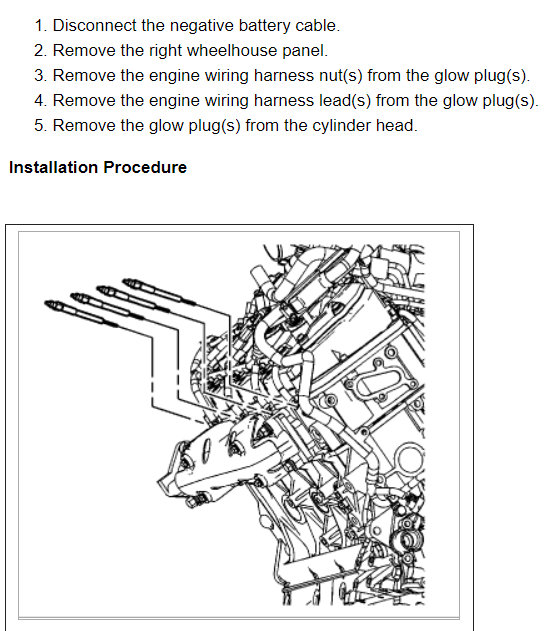 1. Disconnect the negative battery cable.
2. Remove the right wheelhouse panel.
3. Remove the engine wiring harness nut(s) from the glow plug(s).
4. Remove the engine wiring harness lead(s) from the glow plug(s).
5. Remove the glow plug(s) from the cylinder head.

Installation Procedure