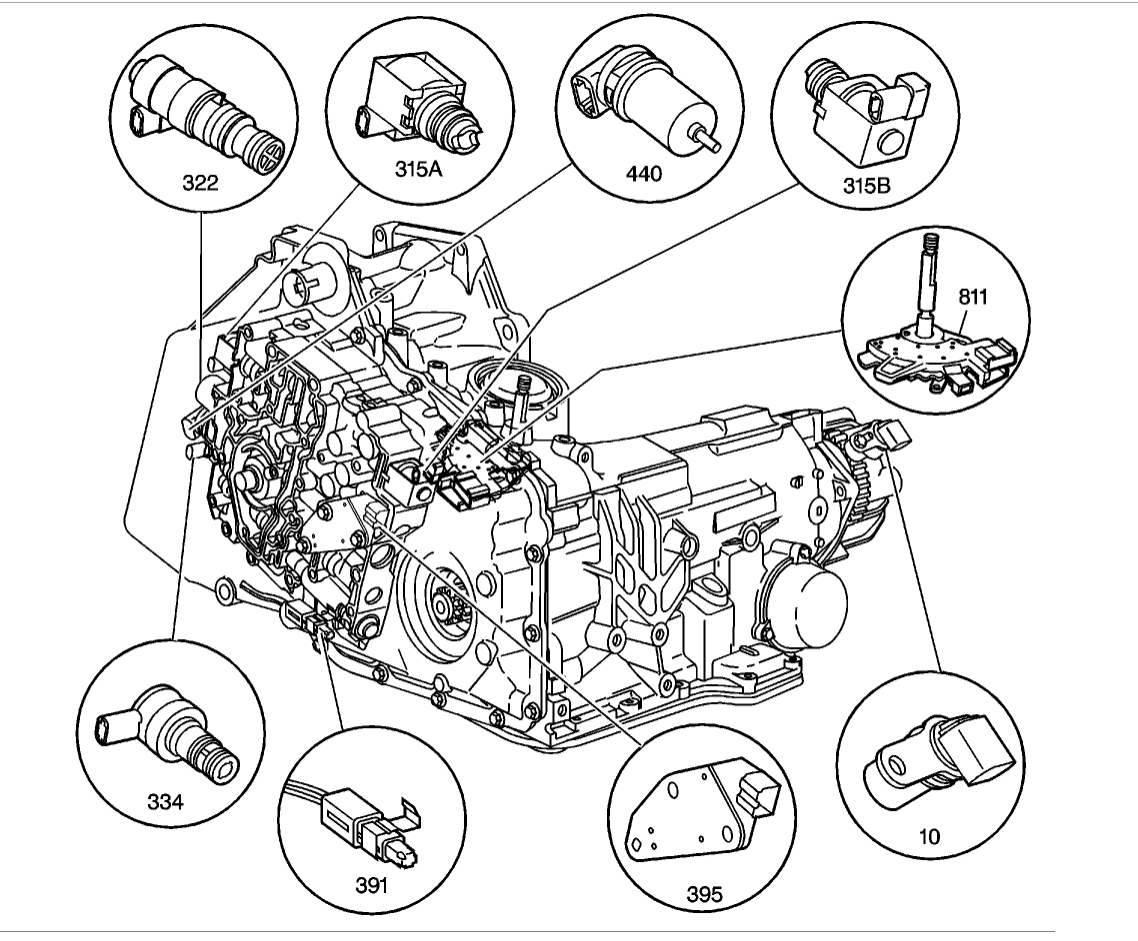 322
315A
440
315B
811
334
391
395
10