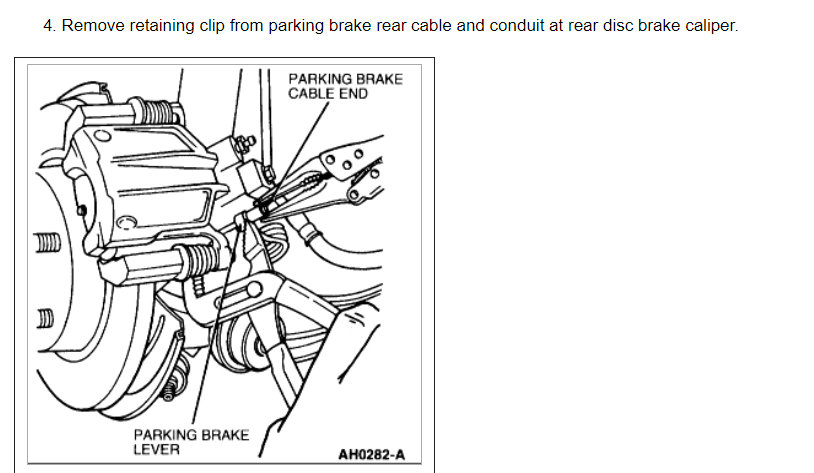 4. Remove retaining clip from parking brake rear cable and conduit at rear disc brake caliper.

PARKING BRAKE CABLE END

PARKING BRAKE LEVER

AH0282-A