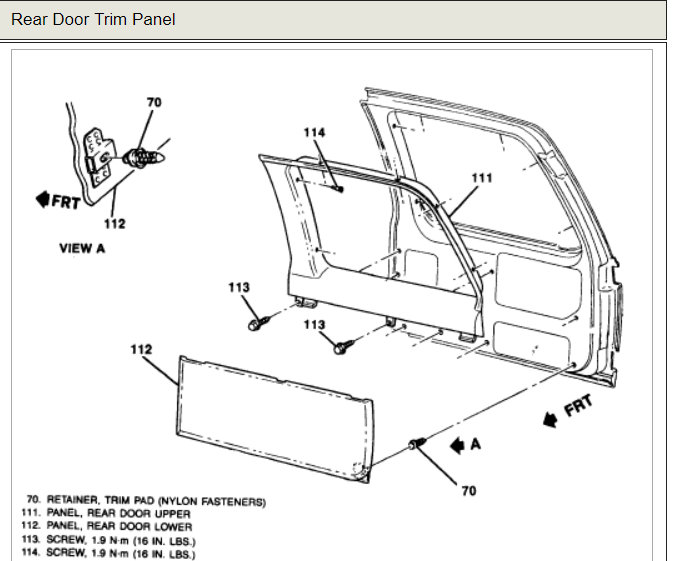 Rear Door Trim Panel

70

FRT

112

VIEW A

114

111

113

113

112

FRT

A

70

70. RETAINER, TRIM PAD (NYLON FASTENERS)
111. PANEL, REAR DOOR UPPER
112. PANEL, REAR DOOR LOWER
113. SCREW, 1.9 N·m (16 IN. LBS.)
114. SCREW, 1.9 N·m (16 IN. LBS.)