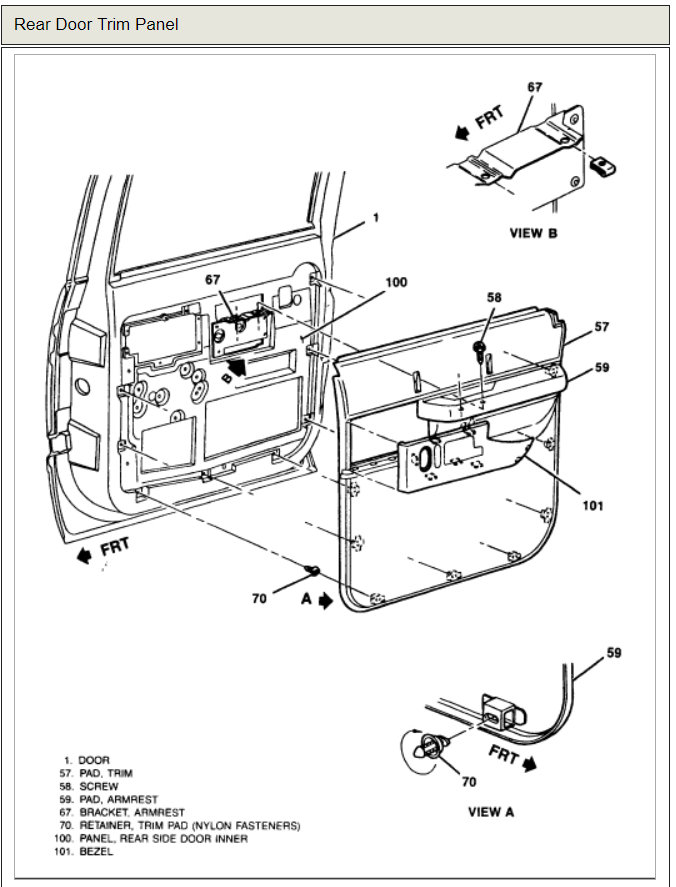 Rear Door Trim Panel

67
FRT
VIEW B

1
67
100
58
57
59
B
101
FRT
70
A

59
FRT
70
VIEW A

1. DOOR
57. PAD, TRIM
58. SCREW
59. PAD, ARMREST
67. BRACKET, ARMREST
70. RETAINER, TRIM PAD (NYLON FASTENERS)
100. PANEL, REAR SIDE DOOR INNER
101. BEZEL