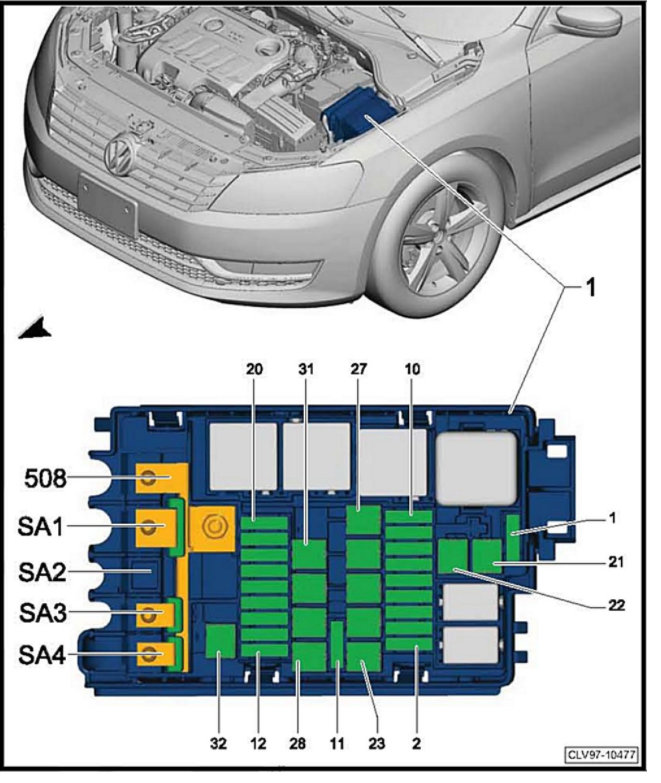 1

20
31
27
10

508
SA1
SA2
SA3
SA4

1
21
22

32
12
28
11
23
2

CLV97-10477