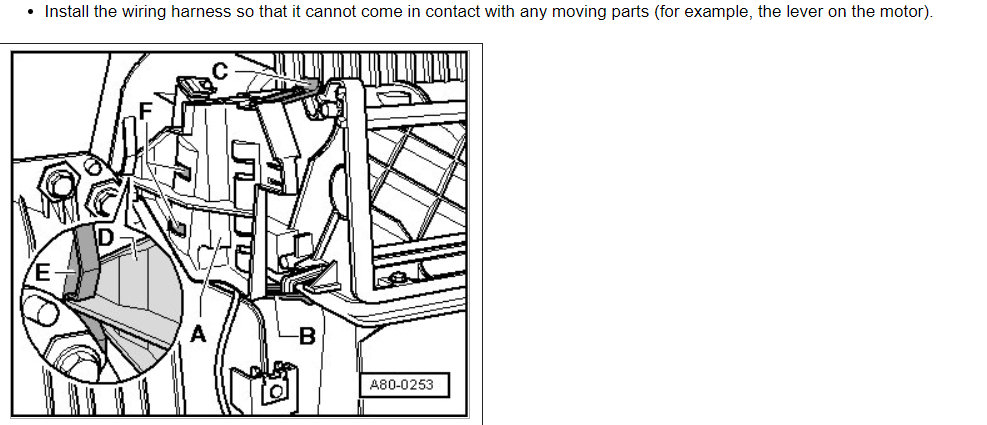 • Install the wiring harness so that it cannot come in contact with any moving parts (for example, the lever on the motor).

C
F
D
E
A
B
A80-0253