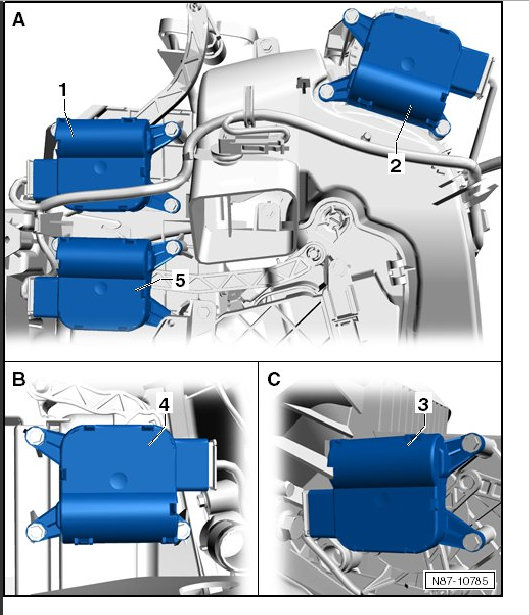 A
1
2
5
B
4
C
3
N87-10785