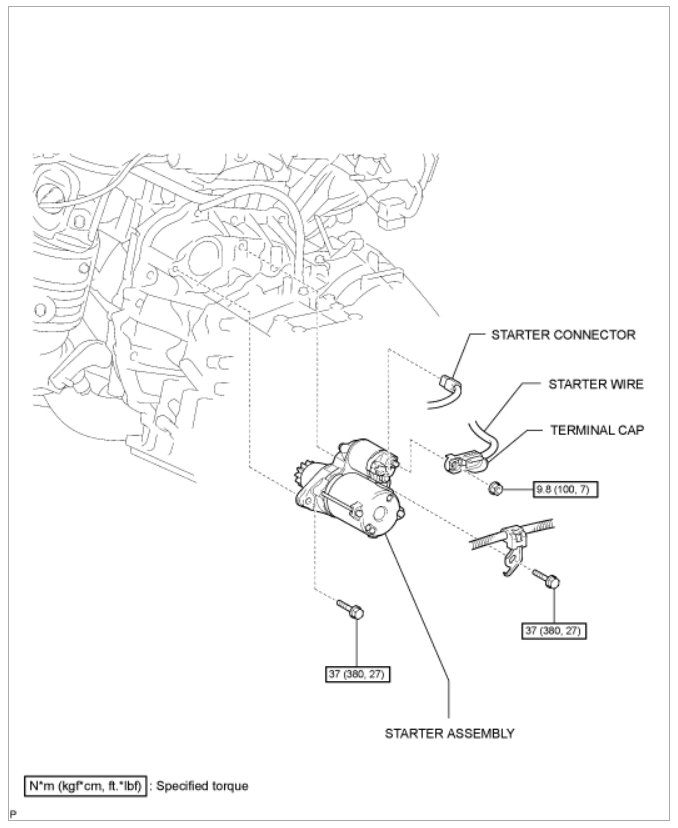 STARTER CONNECTOR

STARTER WIRE

TERMINAL CAP

9.8 (100, 7)

37 (380, 27)

37 (380, 27)

STARTER ASSEMBLY

N*m (kgf*cm, ft.*lbf) : Specified torque

P