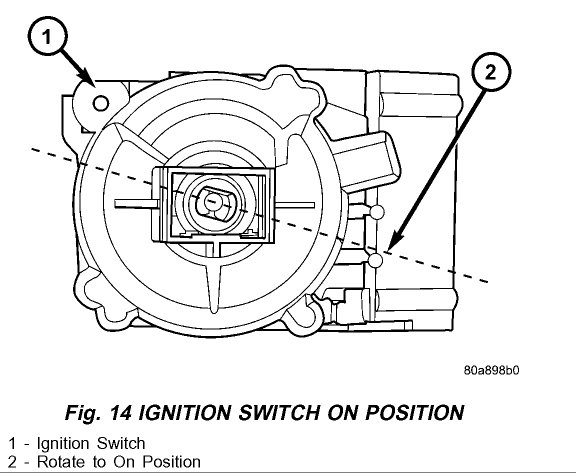 1

2

80a898b0

Fig. 14 IGNITION SWITCH ON POSITION

1 - Ignition Switch
2 - Rotate to On Position