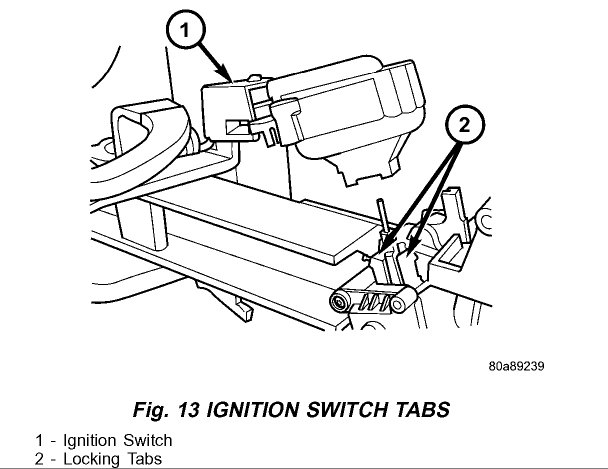 1

2

80a89239

Fig. 13 IGNITION SWITCH TABS

1 - Ignition Switch
2 - Locking Tabs