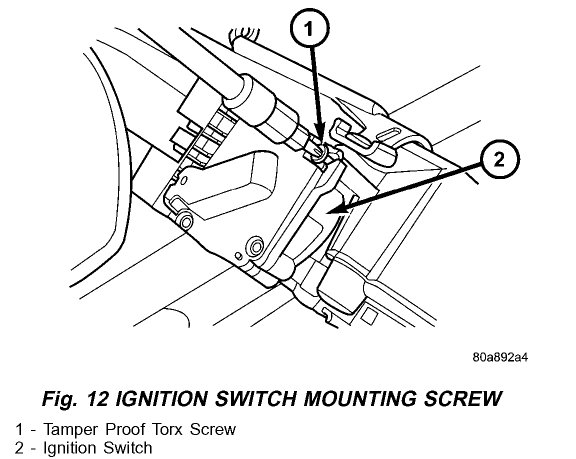 1

2

80a892a4

Fig. 12 IGNITION SWITCH MOUNTING SCREW

1 - Tamper Proof Torx Screw
2 - Ignition Switch