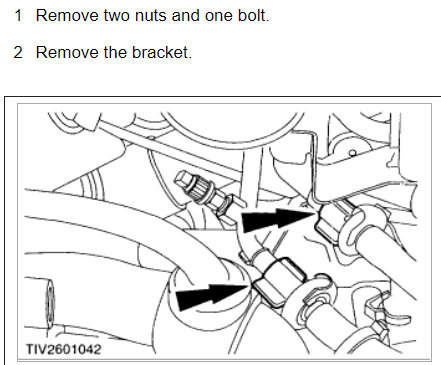 1 Remove two nuts and one bolt.

2 Remove the bracket.

TIV2601042