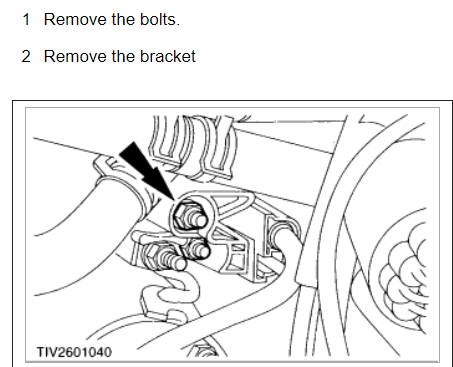 1 Remove the bolts.

2 Remove the bracket

TIV2601040