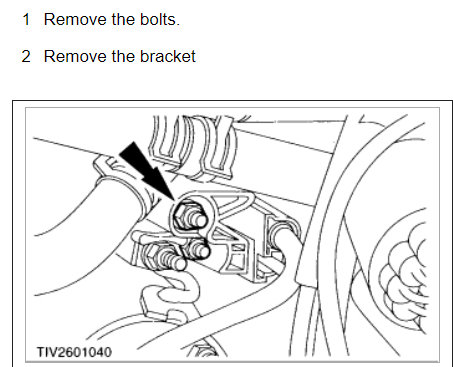 1 Remove the bolts.

2 Remove the bracket

TIV2601040