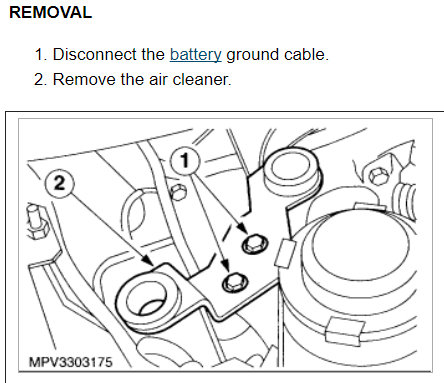 REMOVAL

1. Disconnect the battery ground cable.
2. Remove the air cleaner.

1
2
MPV3303175